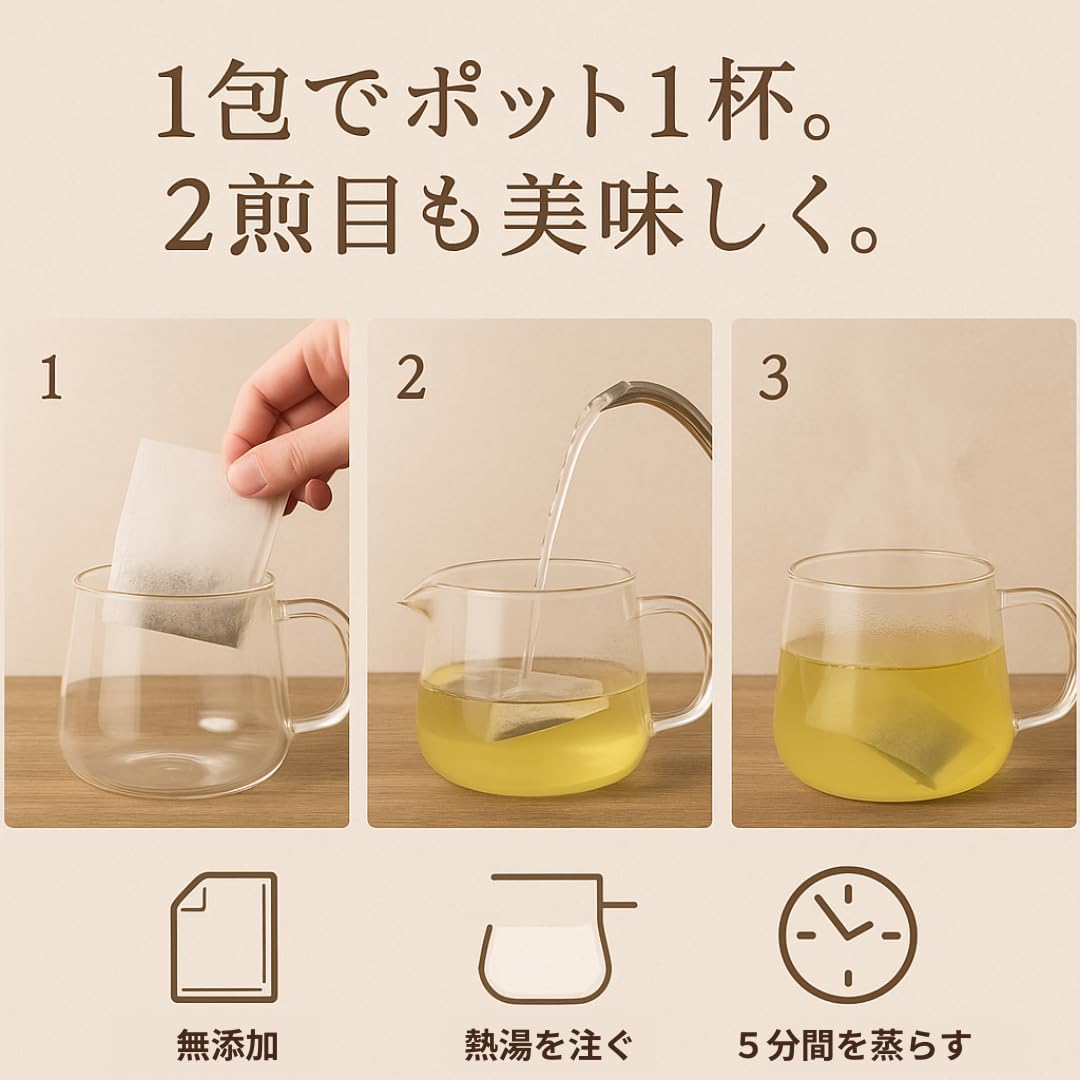 1包でポット1杯。
2煎目も美味しく。

1

2

3

無添加

熱湯を注ぐ

5分間を蒸らす